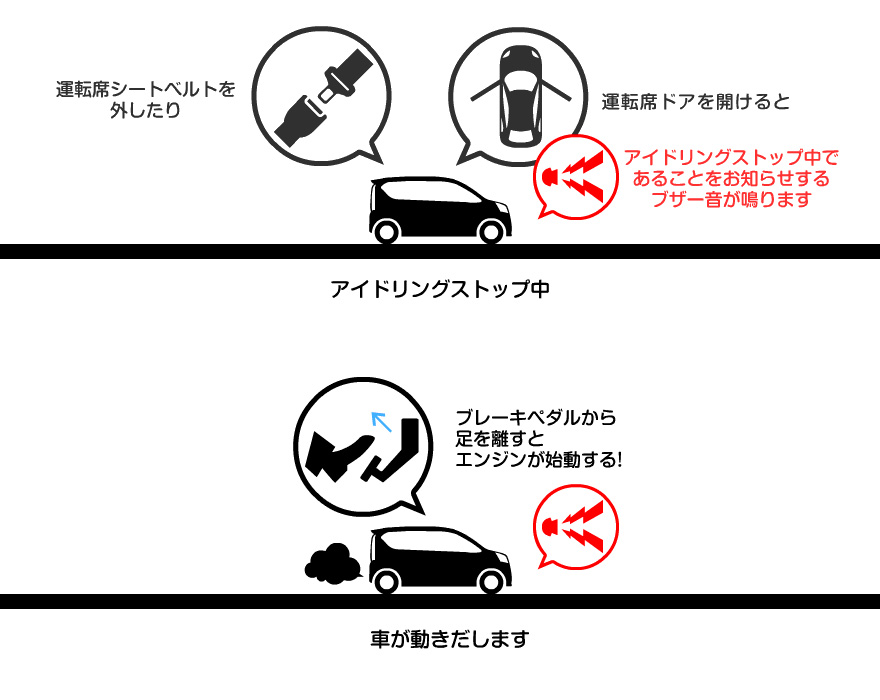 運転席シートベルトを外したり

運転席ドアを開けると

アイドリングストップ中であることをお知らせするブザー音が鳴ります

アイドリングストップ中

ブレーキペダルから足を離すとエンジンが始動する!

車が動きだします