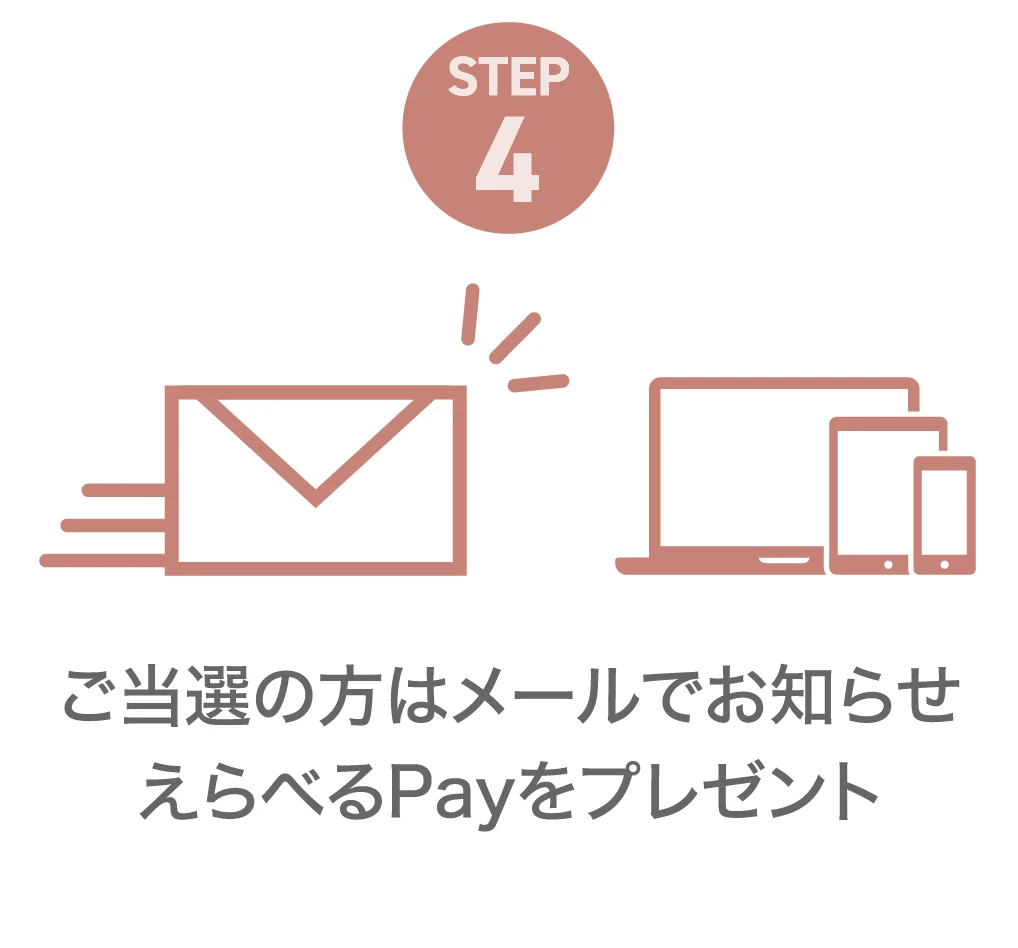 STEP
4

ご当選の方はメールでお知らせ
えらべるPayをプレゼント